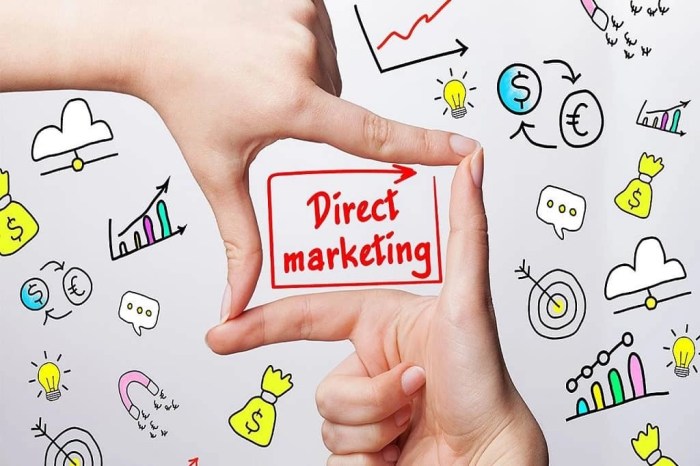 Direct marketing